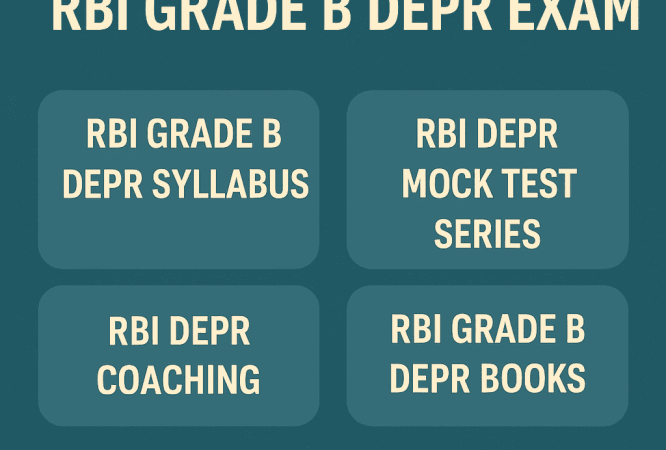 RBI GRADE B DEPR EXAM

RBI GRADE B DEPR SYLLABUS

RBI DEPR MOCK TEST SERIES

RBI DEPR COACHING

RBI GRADE B DEPR BOOKS